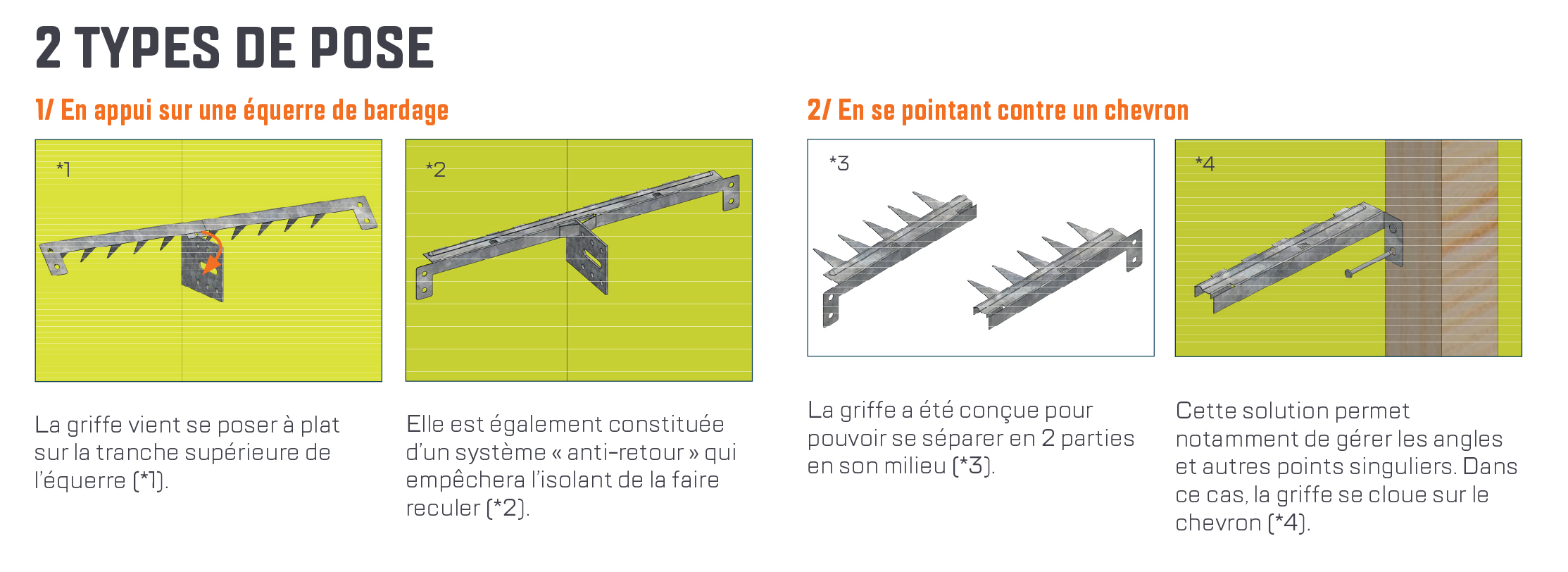 2 TYPES DE POSE

1/ En appui sur une équerre de bardage

*1

*2

La griffe vient se poser à plat sur la tranche supérieure de l'équerre (*1).

Elle est également constituée d'un système « anti-retour » qui empêchera l'isolant de la faire reculer (*2).

2/ En se pointant contre un chevron

*3

*4

La griffe a été conçue pour pouvoir se séparer en 2 parties en son milieu (*3).

Cette solution permet notamment de gérer les angles et autres points singuliers. Dans ce cas, la griffe se cloue sur le chevron (*4).